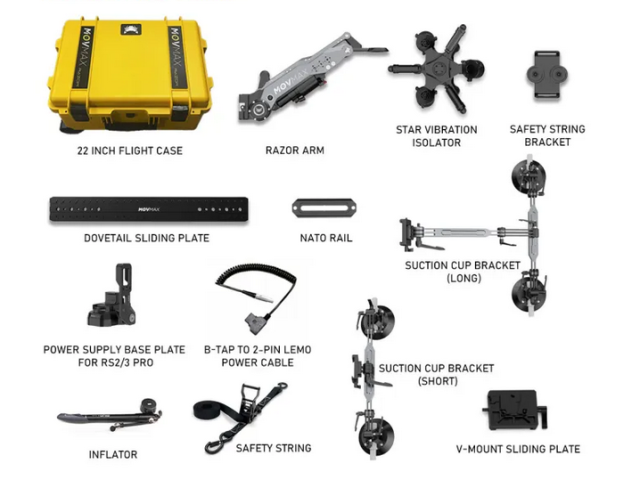 MOVMAX
MOVMAX
22 INCH FLIGHT CASE
MOVMAX
RAZOR ARM
STAR VIBRATION ISOLATOR
SAFETY STRING BRACKET
MOVMAX
DOVETAIL SLIDING PLATE
NATO RAIL
SUCTION CUP BRACKET (LONG)
POWER SUPPLY BASE PLATE FOR RS2/3 PRO
B-TAP TO 2-PIN LEMO POWER CABLE
SUCTION CUP BRACKET (SHORT)
INFLATOR
SAFETY STRING
V-MOUNT SLIDING PLATE