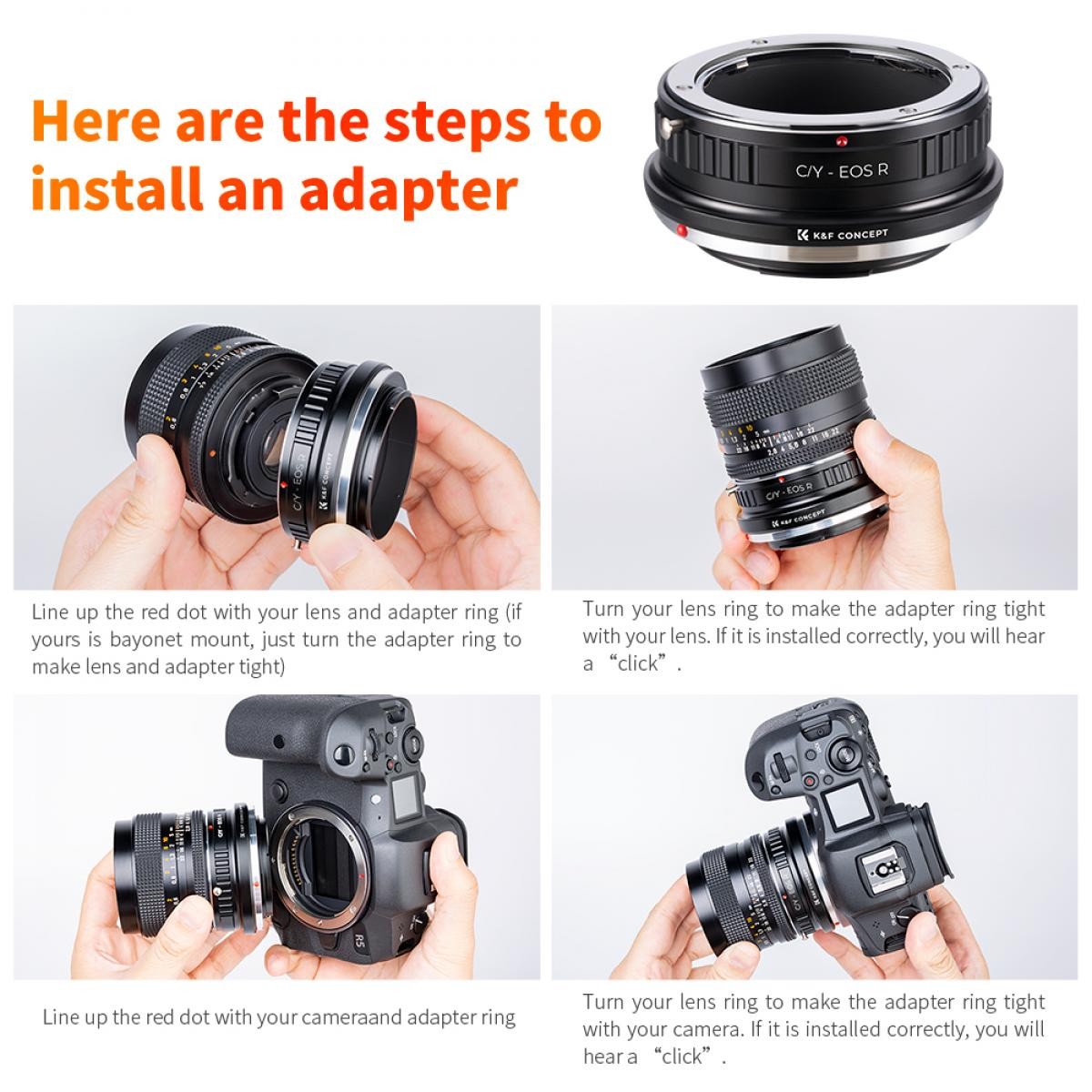 Here are the steps to install an adapter

C/Y - EOS R
K&F CONCEPT

C/Y - EOS R
K&F CONCEPT

Line up the red dot with your lens and adapter ring (if yours is bayonet mount, just turn the adapter ring to make lens and adapter tight)

C/Y - EOS R
K&F CONCEPT

Turn your lens ring to make the adapter ring tight with your lens. If it is installed correctly, you will hear a “click”.

R5

Line up the red dot with your cameraand adapter ring

Turn your lens ring to make the adapter ring tight with your camera. If it is installed correctly, you will hear a “click”.