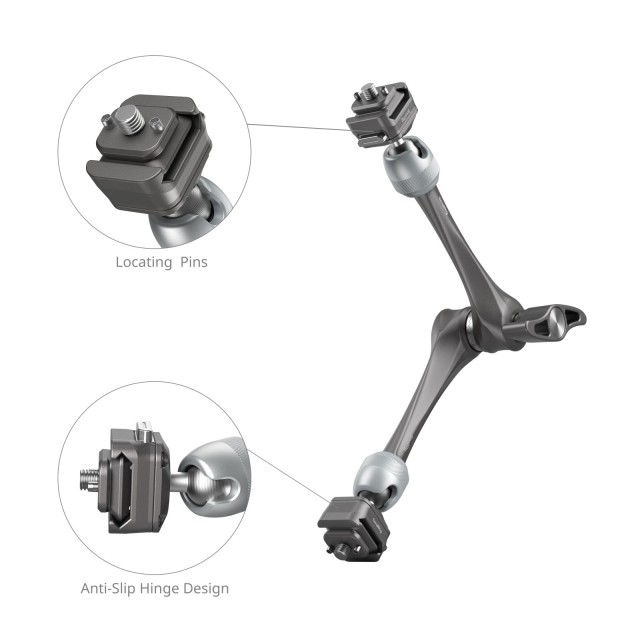 Locating Pins

Anti-Slip Hinge Design