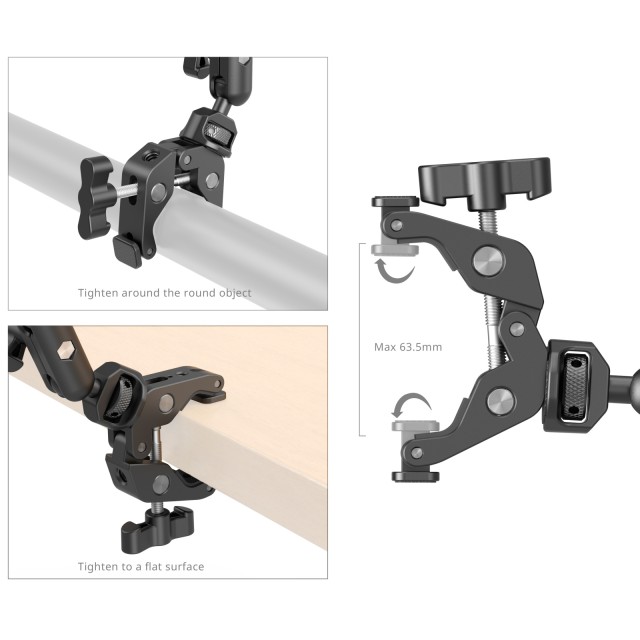 Tighten around the round object

Tighten to a flat surface

Max 63.5mm