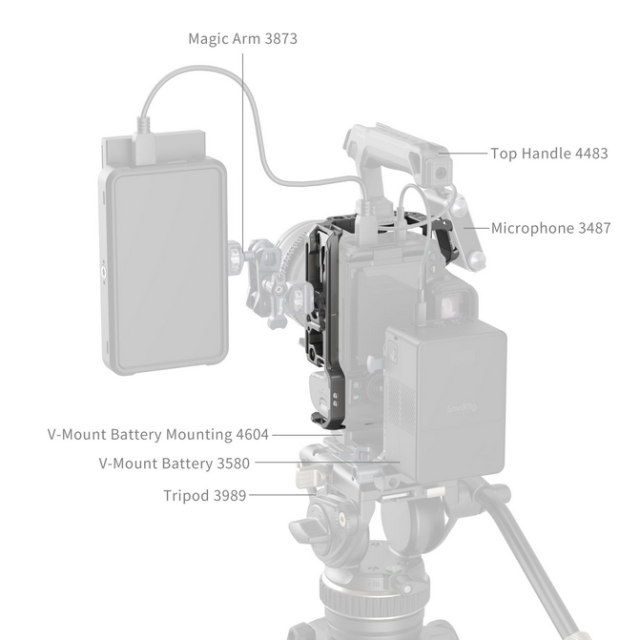 Magic Arm 3873

Top Handle 4483

Microphone 3487

SmallRig

V-Mount Battery Mounting 4604

V-Mount Battery 3580

Tripod 3989