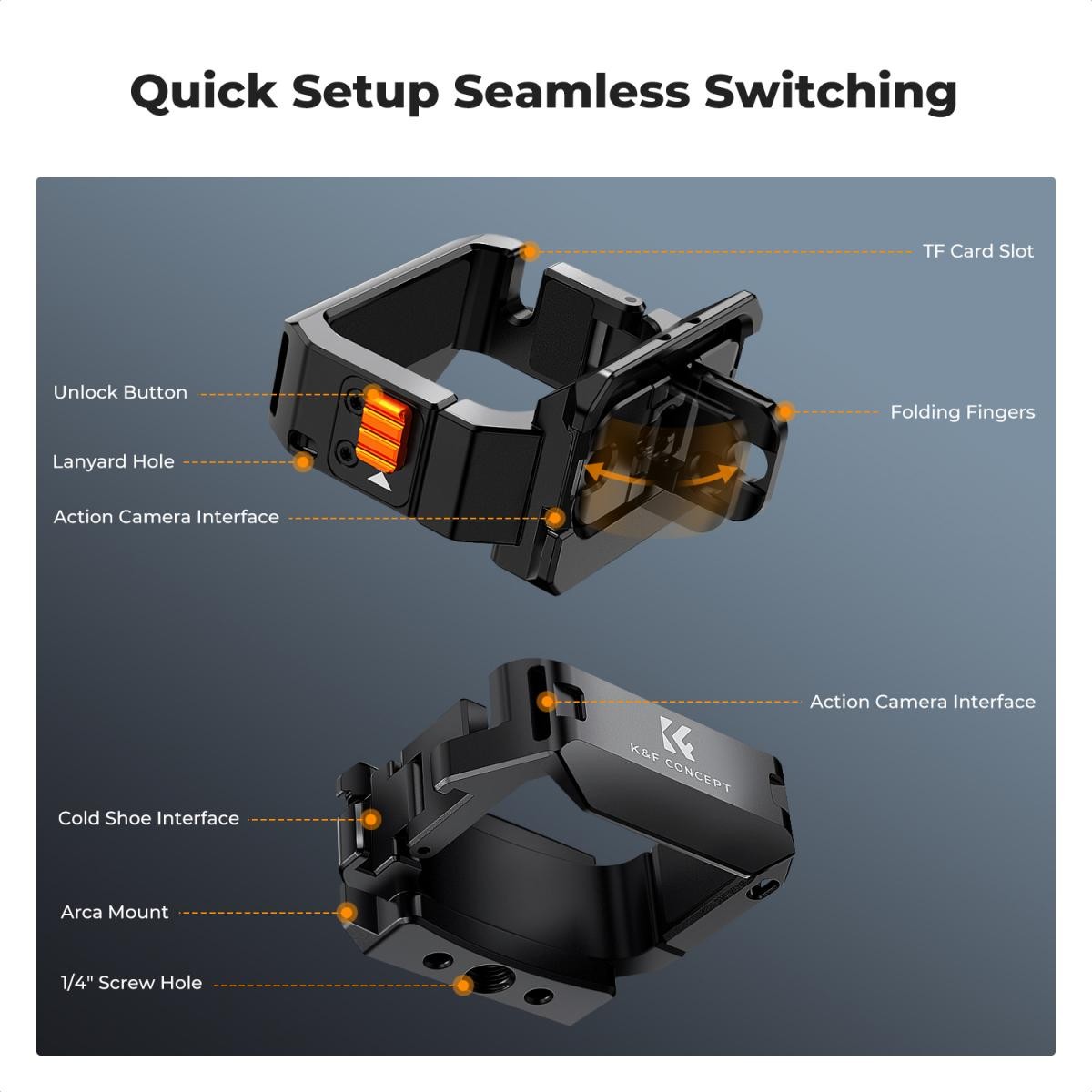 Quick Setup Seamless Switching

TF Card Slot

Unlock Button

Folding Fingers

Lanyard Hole

Action Camera Interface

Action Camera Interface

K&F CONCEPT

Cold Shoe Interface

Arca Mount

1/4" Screw Hole