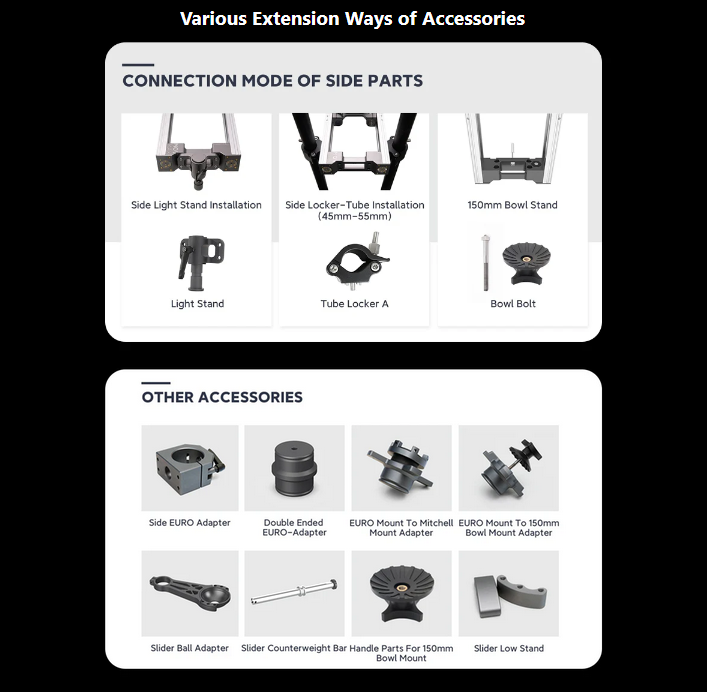 Various Extension Ways of Accessories

CONNECTION MODE OF SIDE PARTS

Side Light Stand Installation

Side Locker-Tube Installation (45mm-55mm)

150mm Bowl Stand

Light Stand

Tube Locker A

Bowl Bolt

OTHER ACCESSORIES

Side EURO Adapter

Double Ended EURO-Adapter

EURO Mount To Mitchell Mount Adapter

EURO Mount To 150mm Bowl Mount Adapter

Slider Ball Adapter

Slider Counterweight Bar

Handle Parts For 150mm Bowl Mount

Slider Low Stand