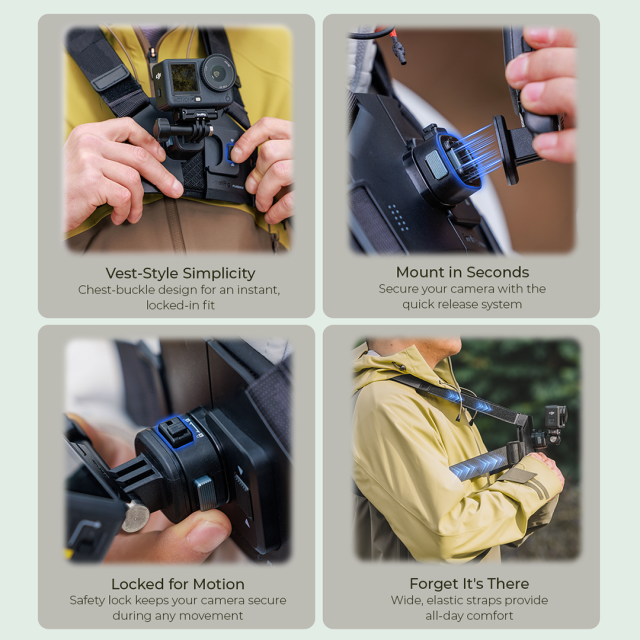 Vest-Style Simplicity
Chest-buckle design for an instant, locked-in fit

Mount in Seconds
Secure your camera with the quick release system

Locked for Motion
Safety lock keeps your camera secure during any movement

Forget It's There
Wide, elastic straps provide all-day comfort