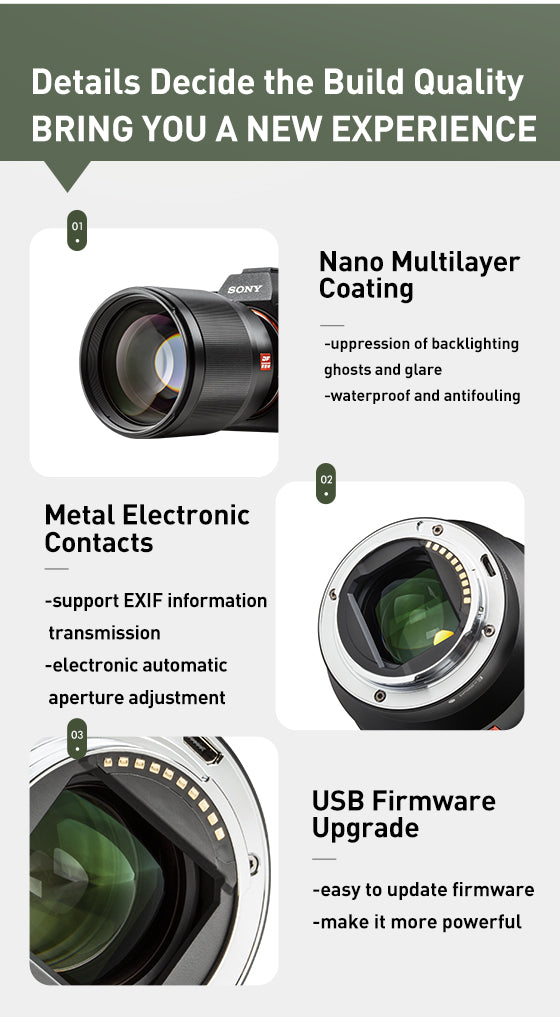 Details Decide the Build Quality
BRING YOU A NEW EXPERIENCE

01

SONY

Nano Multilayer Coating

-uppression of backlighting ghosts and glare
-waterproof and antifouling

02

Metal Electronic Contacts

-support EXIF information transmission
-electronic automatic aperture adjustment

03

USB Firmware Upgrade

-easy to update firmware
-make it more powerful