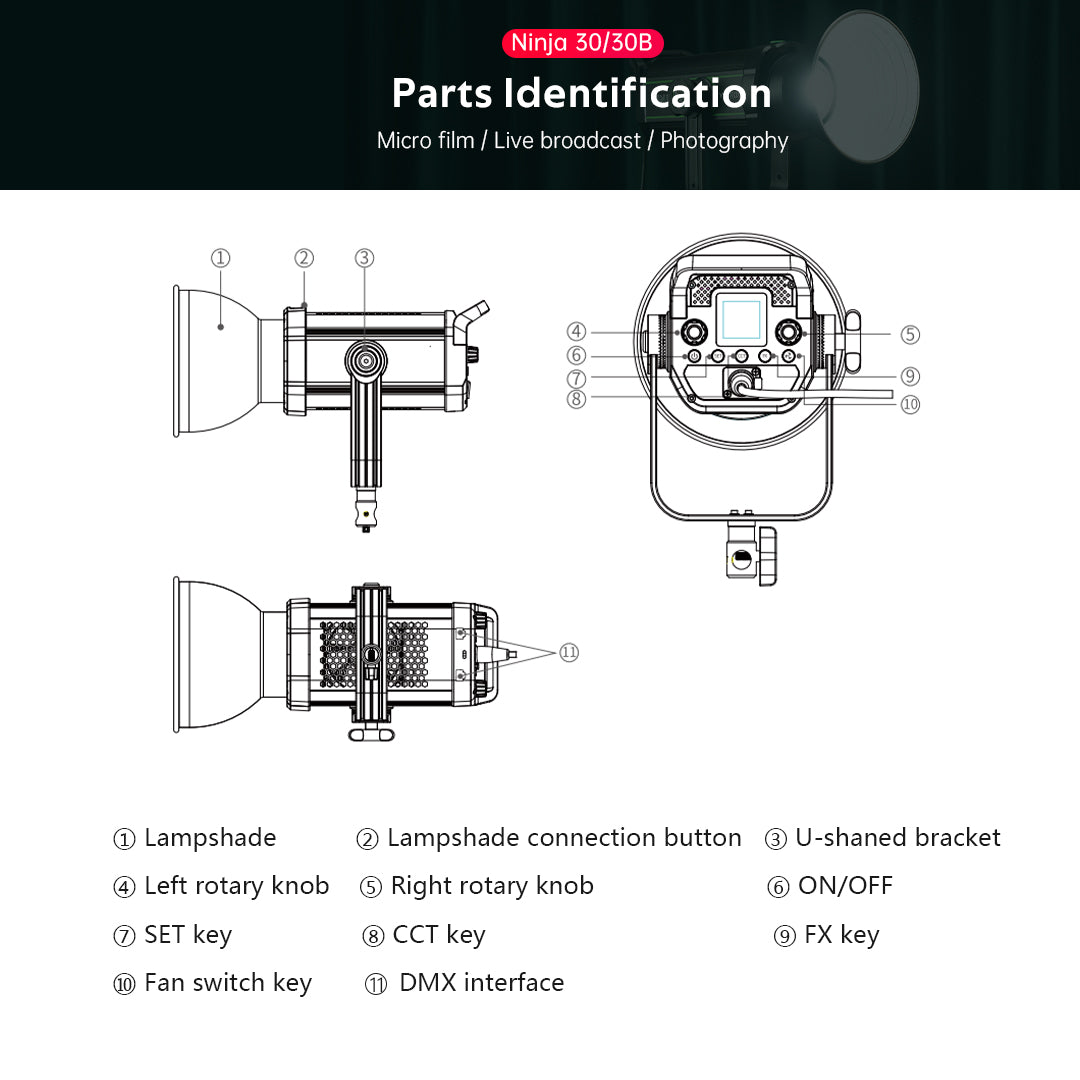 Ninja 30/30B

Parts Identification

Micro film / Live broadcast / Photography

①
②
③
④
⑤
⑥
⑦
⑧
⑨
⑩
⑪

① Lampshade ② Lampshade connection button ③ U-shaned bracket

④ Left rotary knob ⑤ Right rotary knob ⑥ ON/OFF

⑦ SET key ⑧ CCT key ⑨ FX key

⑩ Fan switch key ⑪ DMX interface