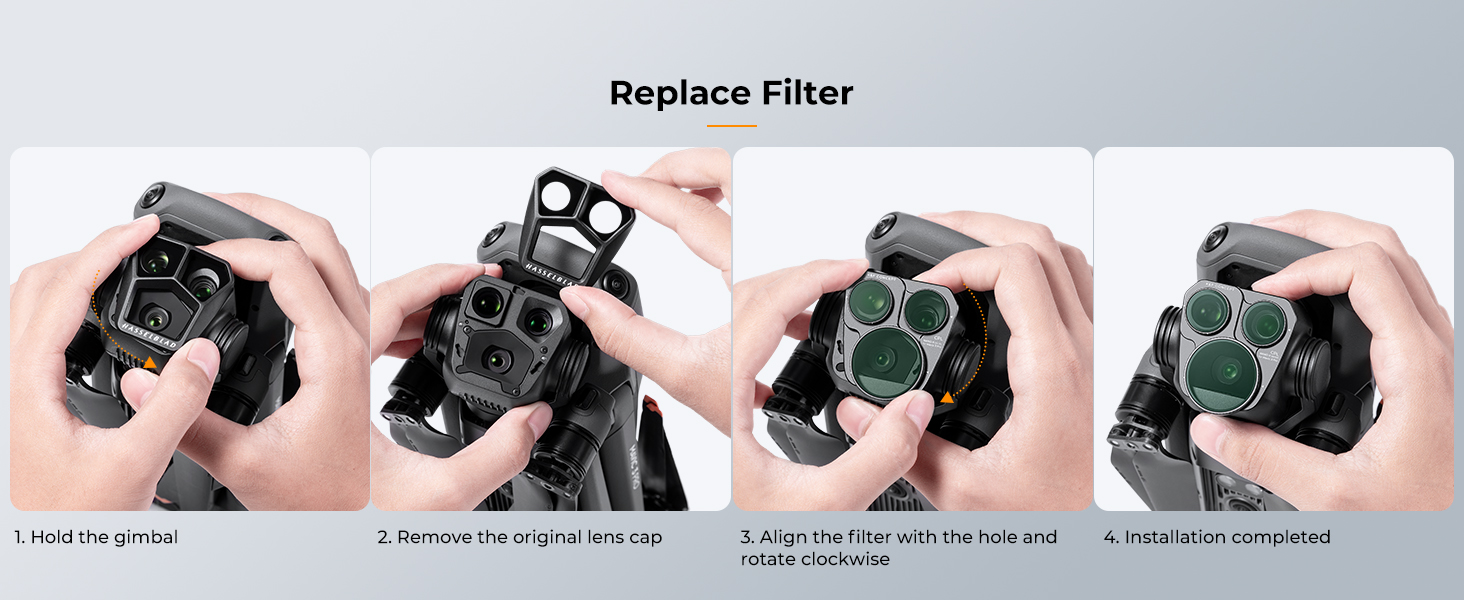 Replace Filter

HASSELBLAD

1. Hold the gimbal

HASSELBLAD

2. Remove the original lens cap

3. Align the filter with the hole and rotate clockwise

4. Installation completed